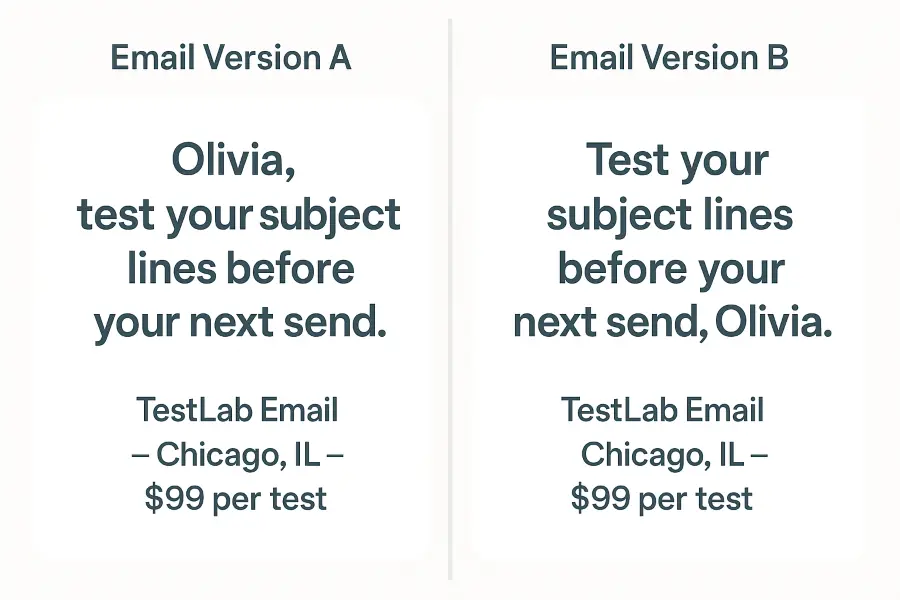 Email Version A

Olivia, test your subject lines before your next send.

TestLab Email – Chicago, IL – \$99 per test

Email Version B

Test your subject lines before your next send, Olivia.

TestLab Email Chicago, IL – \$99 per test